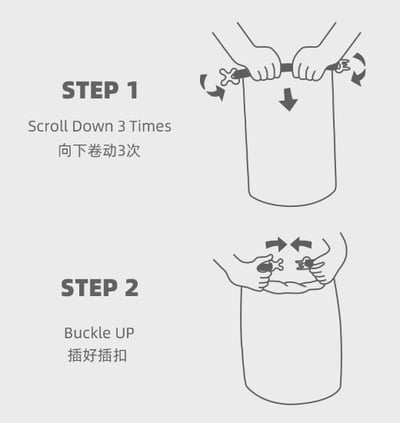 STEP 1

Scroll Down 3 Times
向下卷动3次

STEP 2

Buckle UP
插好插扣