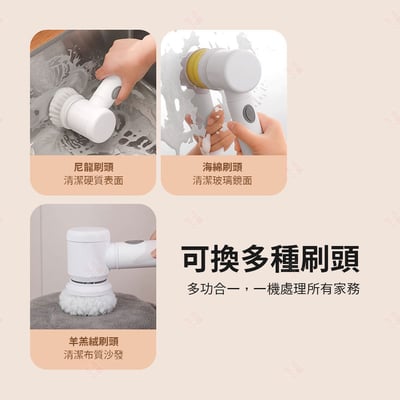 尼龍刷頭
清潔硬質表面

海綿刷頭
清潔玻璃鏡面

羊羔絨刷頭
清潔布質沙發

可換多種刷頭

多功合一，一機處理所有家務