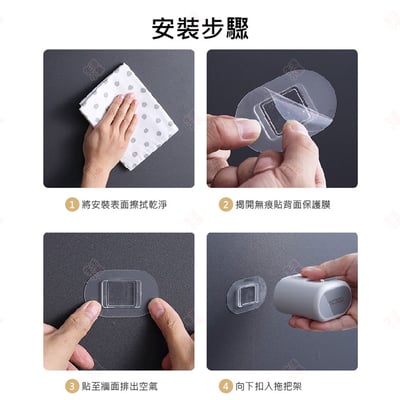 安裝步驟

1 將安裝表面擦拭乾淨

2 揭開無痕貼背面保護膜

3 貼至牆面排出空氣

4 向下扣入拖把架