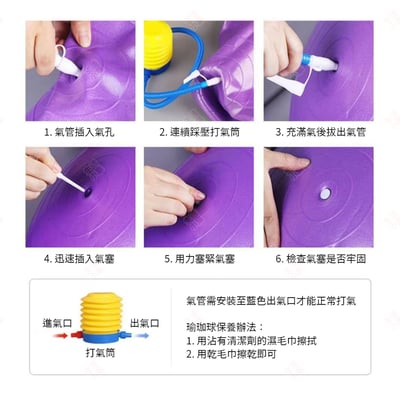 1. 氣管插入氣孔

2. 連續踩壓打氣筒

3. 充滿氣後拔出氣管

4. 迅速插入氣塞

5. 用力塞緊氣塞

6. 檢查氣塞是否牢固

進氣口

出氣口

打氣筒

氣管需安裝至藍色出氣口才能正常打氣

瑜珈球保養辦法：
1. 用沾有清潔劑的濕毛巾擦拭
2. 用乾毛巾擦乾即可