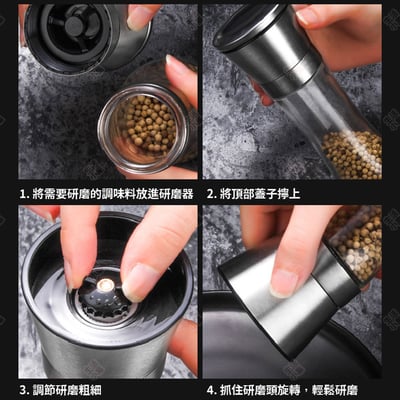 1. 將需要研磨的調味料放進研磨器

2. 將頂部蓋子擰上

3. 調節研磨粗細

4. 抓住研磨頭旋轉，輕鬆研磨