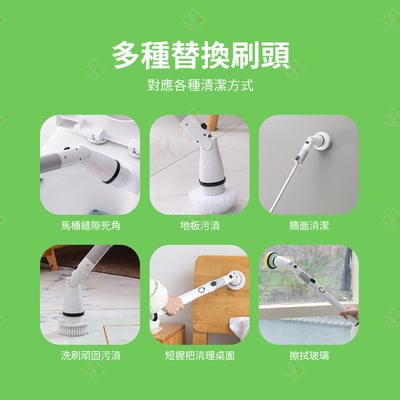 多種替換刷頭
對應各種清潔方式

馬桶縫隙死角

地板污漬

牆面清潔

洗刷頑固污漬

短握把清理桌面

擦拭玻璃