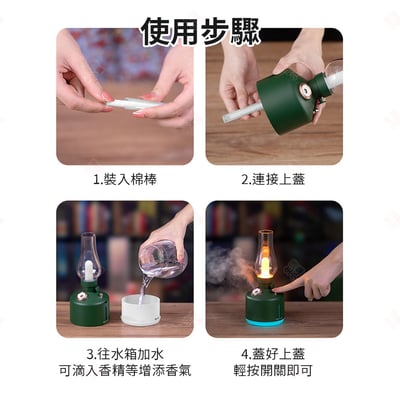 使用步驟

1.裝入棉棒

2.連接上蓋

3.往水箱加水
可滴入香精等增添香氣

4.蓋好上蓋
輕按開關即可