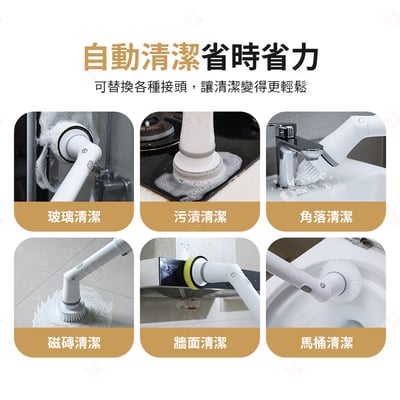 自動清潔省時省力

可替換各種接頭，讓清潔變得更輕鬆

玻璃清潔

污漬清潔

角落清潔

磁磚清潔

牆面清潔

馬桶清潔