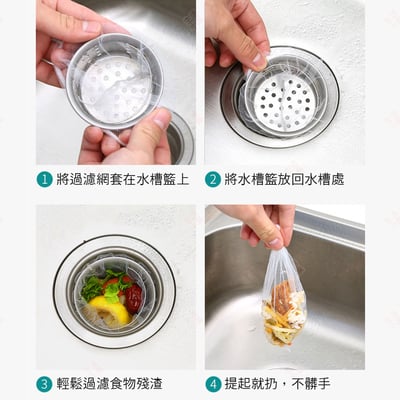 1 將過濾網套在水槽籃上

2 將水槽籃放回水槽處

3 輕鬆過濾食物殘渣

4 提起就扔，不髒手