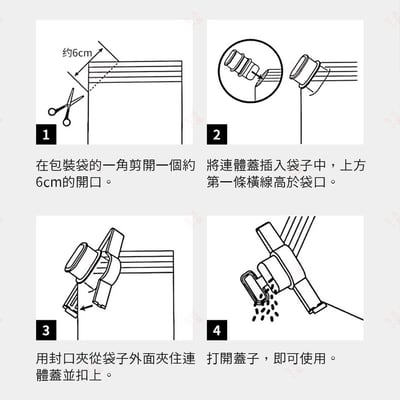 約6cm

1

在包裝袋的一角剪開一個約6cm的開口。

2

將連體蓋插入袋子中，上方第一條橫線高於袋口。

3

用封口夾從袋子外面夾住連體蓋並扣上。

4

打開蓋子，即可使用。