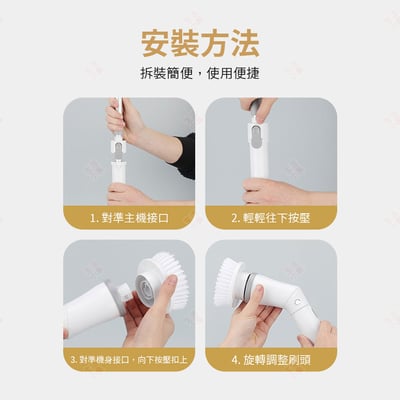 安裝方法

拆裝簡便，使用便捷

1. 對準主機接口

2. 輕輕往下按壓

3. 對準機身接口，向下按壓扣上

4. 旋轉調整刷頭