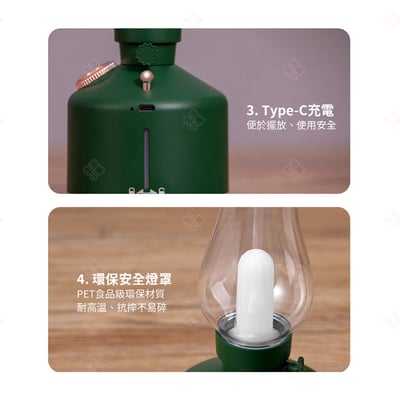 3. Type-C充電
便於擺放、使用安全

4. 環保安全燈罩
PET食品級環保材質
耐高溫、抗摔不易碎