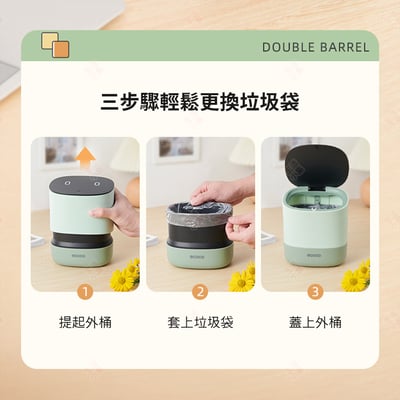 DOUBLE BARREL

三步驟輕鬆更換垃圾袋

1
提起外桶

2
套上垃圾袋

3
蓋上外桶