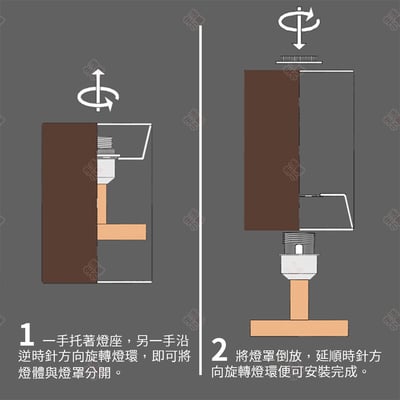 1 一手托著燈座，另一手沿逆時針方向旋轉燈環，即可將燈體與燈罩分開。

2 將燈罩倒放，延順時針方向旋轉燈環便可安裝完成。