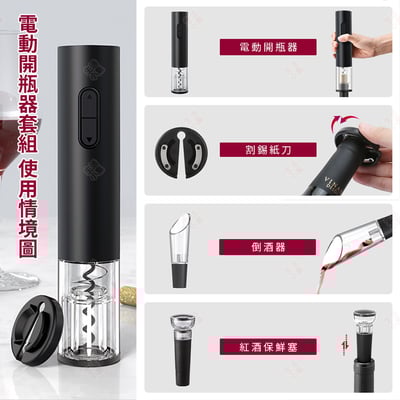 電動開瓶器套組 使用情境圖

電動開瓶器

割錫紙刀

倒酒器

紅酒保鮮塞