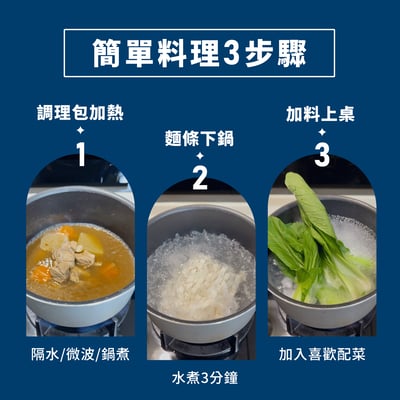 簡單料理3步驟

調理包加熱
1
隔水/微波/鍋煮

麵條下鍋
2
水煮3分鐘

加料上桌
3
加入喜歡配菜