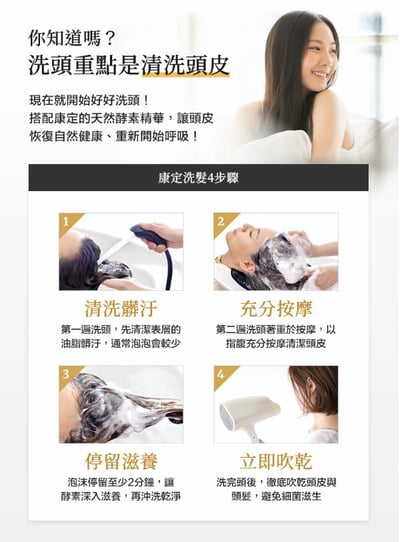 你知道嗎？
洗頭重點是清洗頭皮

現在就開始好好洗頭！
搭配康定的天然酵素精華，讓頭皮恢復自然健康、重新開始呼吸！

康定洗髮4步驟

1

清洗髒汙

第一遍洗頭，先清潔表層的油脂髒汙，通常泡泡會較少

2

充分按摩

第二遍洗頭著重於按摩，以指腹充分按摩清潔頭皮

3

停留滋養

泡沫停留至少2分鐘，讓酵素深入滋養，再沖洗乾淨

4

立即吹乾

洗完頭後，徹底吹乾頭皮與頭髮，避免細菌滋生