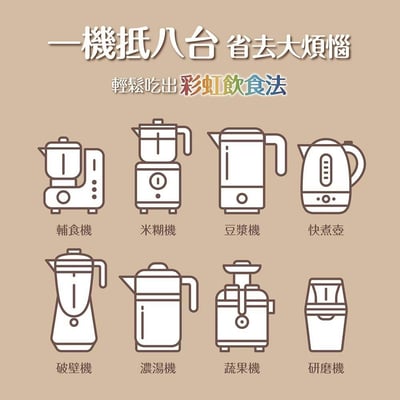 一機抵八台 省去大煩惱

輕鬆吃出彩虹飲食法

輔食機
米糊機
豆漿機
快煮壺

破壁機
濃湯機
蔬果機
研磨機