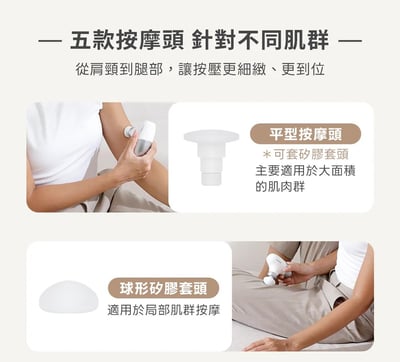 — 五款按摩頭 針對不同肌群 —

從肩頸到腿部，讓按壓更細緻、更到位

平型按摩頭

＊可套矽膠套頭

主要適用於大面積的肌肉群

球形矽膠套頭

適用於局部肌群按摩