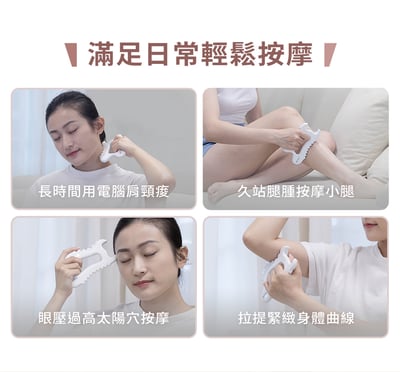 滿足日常輕鬆按摩

長時間用電腦肩頸痠

久站腿腫按摩小腿

眼壓過高太陽穴按摩

拉提緊緻身體曲線