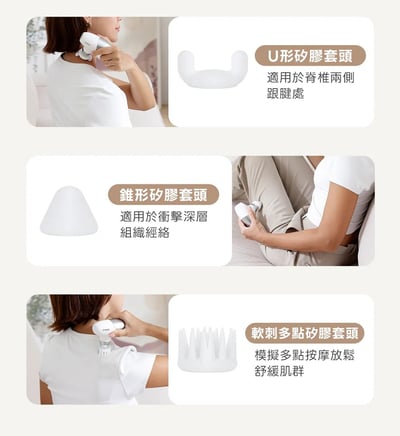 U形矽膠套頭
適用於脊椎兩側
跟腱處

錐形矽膠套頭
適用於衝擊深層
組織經絡

軟刺多點矽膠套頭
模擬多點按摩放鬆
舒緩肌群