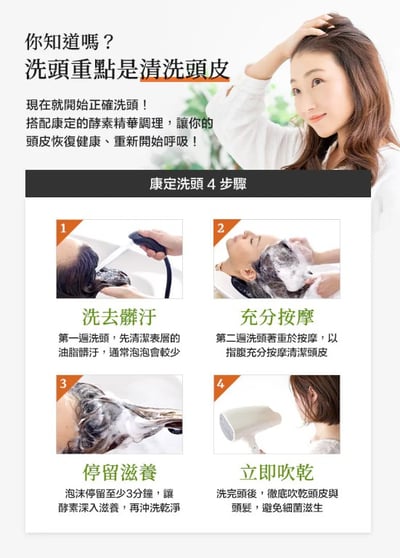 你知道嗎？
洗頭重點是清洗頭皮

現在就開始正確洗頭！
搭配康定的酵素精華調理，讓你的頭皮恢復健康、重新開始呼吸！

康定洗頭 4 步驟

1
洗去髒汙
第一遍洗頭，先清潔表層的油脂髒汙，通常泡泡會較少

2
充分按摩
第二遍洗頭著重於按摩，以指腹充分按摩清潔頭皮

3
停留滋養
泡沫停留至少3分鐘，讓酵素深入滋養，再沖洗乾淨

4
立即吹乾
洗完頭後，徹底吹乾頭皮與頭髮，避免細菌滋生