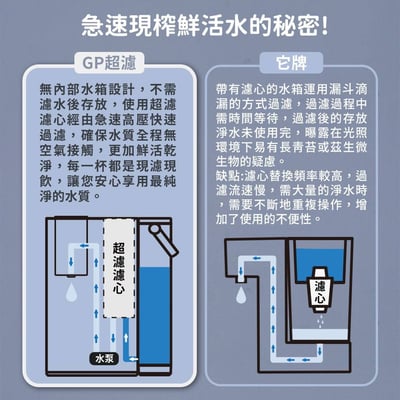 急速現榨鮮活水的秘密!

GP超濾

無內部水箱設計，不需濾水後存放，使用超濾濾心經由急速高壓快速過濾，確保水質全程無空氣接觸，更加鮮活乾淨，每一杯都是現濾現飲，讓您安心享用最純淨的水質。

超濾濾心

水泵

它牌

帶有濾心的水箱運用漏斗滴漏的方式過濾，過濾過程中需時間等待，過濾後的存放淨水未使用完，曝露在光照環境下易有長青苔或茲生微生物的疑慮。
缺點:濾心替換頻率較高，過濾流速慢，需大量的淨水時，需要不斷地重複操作，增加了使用的不便性。

濾心