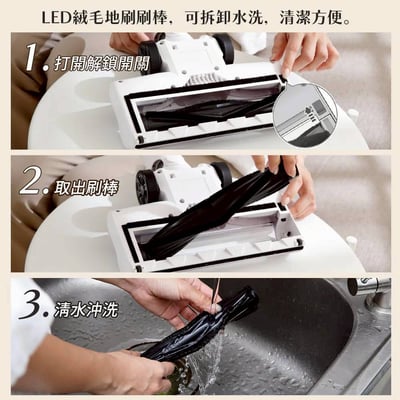 LED絨毛地刷刷棒，可拆卸水洗，清潔方便。

1. 打開解鎖開關

2. 取出刷棒

3. 清水沖洗