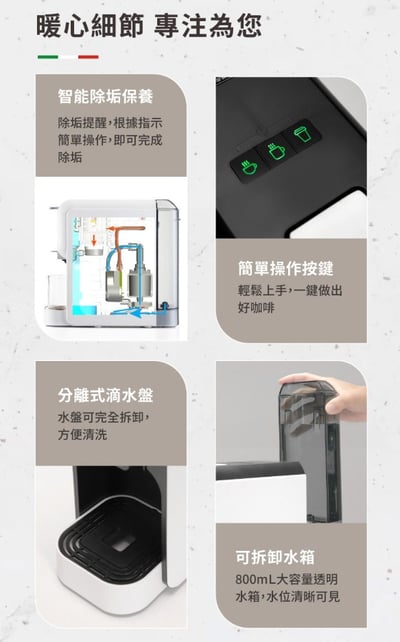 暖心細節 專注為您

智能除垢保養

除垢提醒，根據指示簡單操作，即可完成除垢

簡單操作按鍵

輕鬆上手，一鍵做出好咖啡

分離式滴水盤

水盤可完全拆卸，方便清洗

可拆卸水箱

800mL大容量透明水箱，水位清晰可見