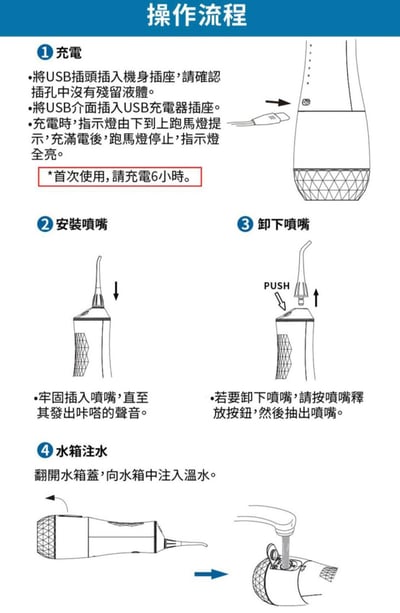 操作流程

1 充電

•將USB插頭插入機身插座，請確認插孔中沒有殘留液體。
•將USB介面插入USB充電器插座。
•充電時，指示燈由下到上跑馬燈提示，充滿電後，跑馬燈停止，指示燈全亮。

*首次使用，請充電6小時。

2 安裝噴嘴

•牢固插入噴嘴，直至其發出咔嗒的聲音。

3 卸下噴嘴

PUSH

•若要卸下噴嘴，請按噴嘴釋放按鈕，然後抽出噴嘴。

4 水箱注水

翻開水箱蓋，向水箱中注入溫水。