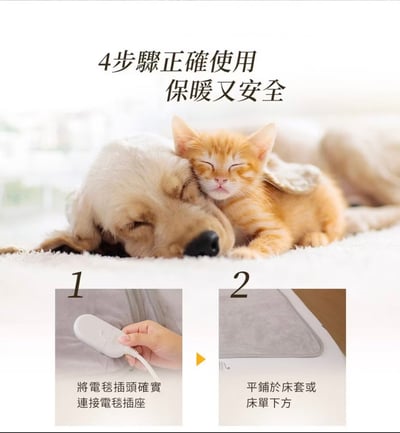 4步驟正確使用
保暖又安全

1

將電毯插頭確實連接電毯插座

2

平鋪於床套或床單下方