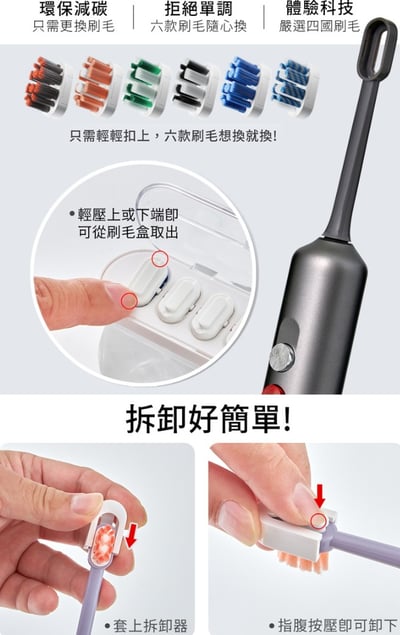 環保減碳
只需更換刷毛

拒絕單調
六款刷毛隨心換

體驗科技
嚴選四國刷毛

只需輕輕扣上，六款刷毛想換就換!

•輕壓上或下端即可從刷毛盒取出

拆卸好簡單!

•套上拆卸器

•指腹按壓即可卸下