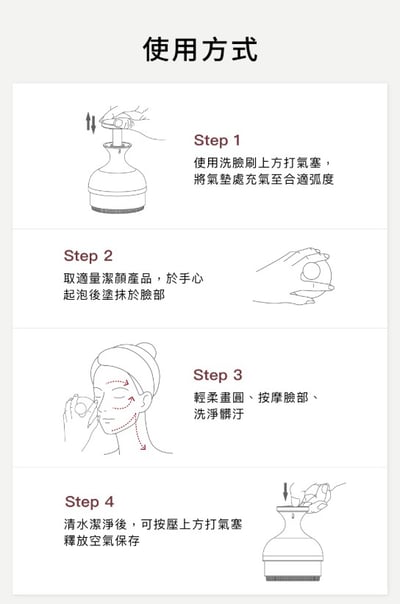 使用方式

Step 1
使用洗臉刷上方打氣塞，將氣墊處充氣至合適弧度

Step 2
取適量潔顏產品，於手心起泡後塗抹於臉部

Step 3
輕柔畫圓、按摩臉部、洗淨髒汙

Step 4
清水潔淨後，可按壓上方打氣塞釋放空氣保存