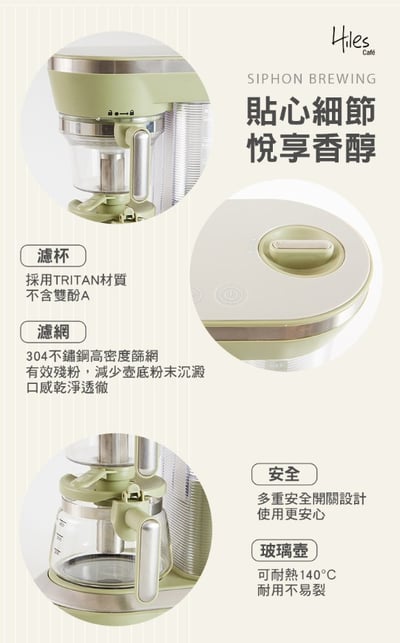 Hiles Café

SIPHON BREWING

貼心細節
悅享香醇

濾杯

採用TRITAN材質
不含雙酚A

濾網

304不鏽鋼高密度篩網
有效殘粉，減少壺底粉末沉澱
口感乾淨透徹

安全

多重安全開關設計
使用更安心

玻璃壺

可耐熱140°C
耐用不易裂