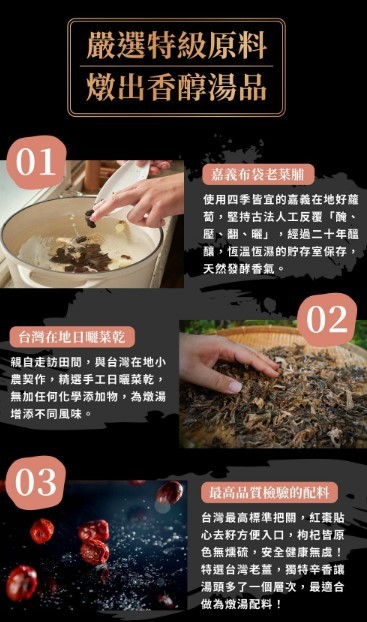 嚴選特級原料
燉出香醇湯品

01

嘉義布袋老菜脯

使用四季皆宜的嘉義在地好蘿蔔，堅持古法人工反覆「醃、壓、翻、曬」，經過二十年醞釀，恆溫恆濕的貯存室保存，天然發酵香氣。

02

台灣在地日曬菜乾

親自走訪田間，與台灣在地小農契作，精選手工日曬菜乾，無加任何化學添加物，為燉湯增添不同風味。

03

最高品質檢驗的配料

台灣最高標準把關，紅棗貼心去籽方便入口，枸杞皆原色無燻硫，安全健康無虞！特選台灣老薑，獨特辛香讓湯頭多了一個層次，最適合做為燉湯配料！