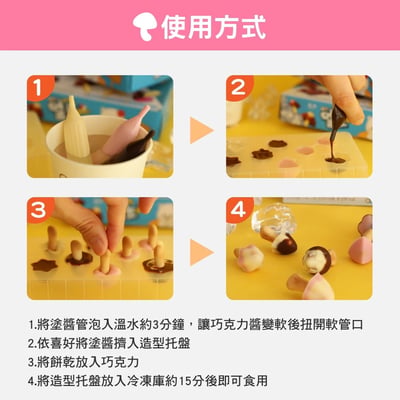 使用方式

1

2

3

4

1.將塗醬管泡入溫水約3分鐘，讓巧克力醬變軟後扭開軟管口
2.依喜好將塗醬擠入造型托盤
3.將餅乾放入巧克力
4.將造型托盤放入冷凍庫約15分後即可食用