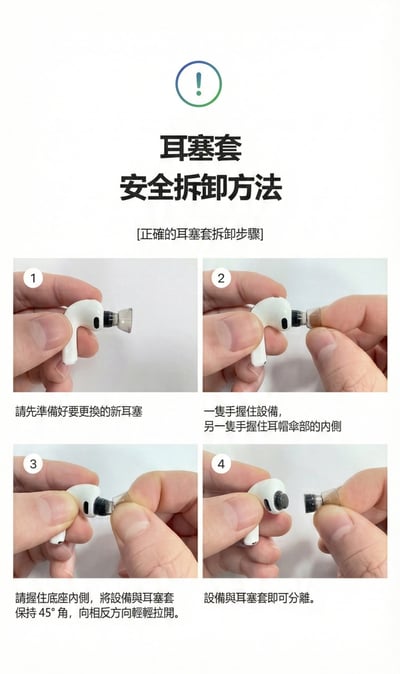 !

耳塞套
安全拆卸方法

[正確的耳塞套拆卸步驟]

1

請先準備好要更換的新耳塞

2

一隻手握住設備,
另一隻手握住耳帽傘部的內側

3

請握住底座內側,將設備與耳塞套保持 45° 角,向相反方向輕輕拉開。

4

設備與耳塞套即可分離。