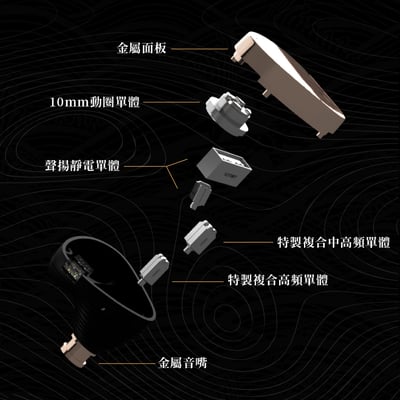 金屬面板

10mm動圈單體

聲揚靜電單體

特製複合中高頻單體

特製複合高頻單體

金屬音嘴