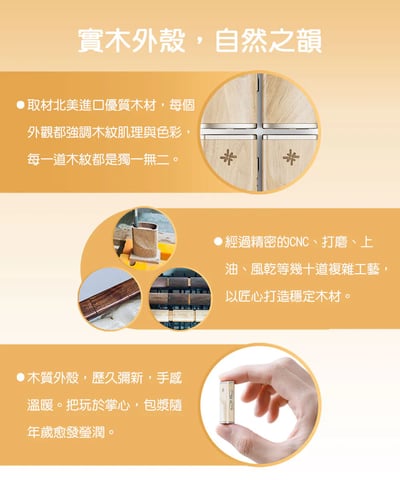 實木外殼，自然之韻

●取材北美進口優質木材，每個外觀都強調木紋肌理與色彩，每一道木紋都是獨一無二。

●經過精密的CNC、打磨、上油、風乾等幾十道複雜工藝，以匠心打造穩定木材。

●木質外殼，歷久彌新，手感溫暖。把玩於掌心，包漿隨年歲愈發瑩潤。