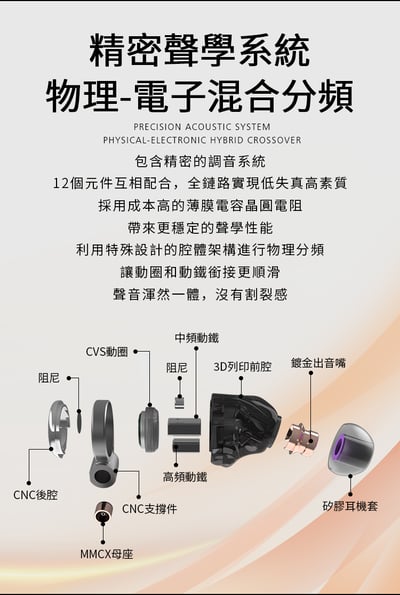 精密聲學系統
物理-電子混合分頻

PRECISION ACOUSTIC SYSTEM
PHYSICAL-ELECTRONIC HYBRID CROSSOVER

包含精密的調音系統
12個元件互相配合，全鏈路實現低失真高素質
採用成本高的薄膜電容晶圓電阻
帶來更穩定的聲學性能
利用特殊設計的腔體架構進行物理分頻
讓動圈和動鐵銜接更順滑
聲音渾然一體，沒有割裂感

中頻動鐵
CVS動圈
阻尼
3D列印前腔
鍍金出音嘴
阻尼
高頻動鐵
CNC後腔
CNC支撐件
矽膠耳機套
MMCX母座