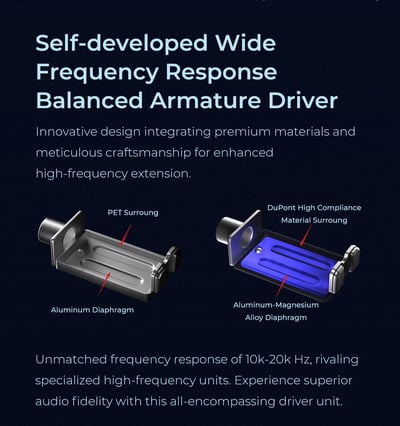 Self-developed Wide Frequency Response Balanced Armature Driver

Innovative design integrating premium materials and meticulous craftsmanship for enhanced high-frequency extension.

PET Surroung

Aluminum Diaphragm

DuPont High Compliance Material Surroung

Aluminum-Magnesium Alloy Diaphragm

Unmatched frequency response of 10k-20k Hz, rivaling specialized high-frequency units. Experience superior audio fidelity with this all-encompassing driver unit.