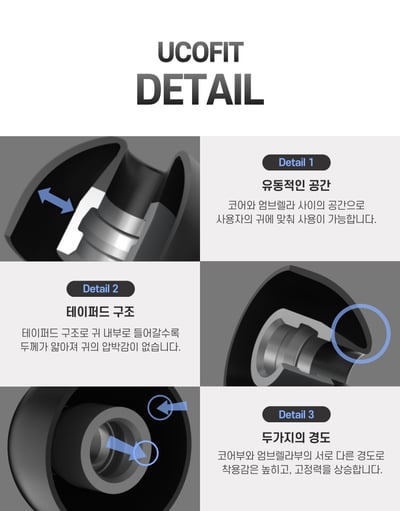 UCOFIT
DETAIL

Detail 1
유동적인 공간
코어와 엄브렐라 사이의 공간으로 사용자의 귀에 맞춰 사용이 가능합니다.

Detail 2
테이퍼드 구조
테이퍼드 구조로 귀 내부로 들어갈수록 두께가 얇아져 귀의 압박감이 없습니다.

Detail 3
두가지의 경도
코어부와 엄브렐라부의 서로 다른 경도로 착용감은 높히고, 고정력을 상승합니다.