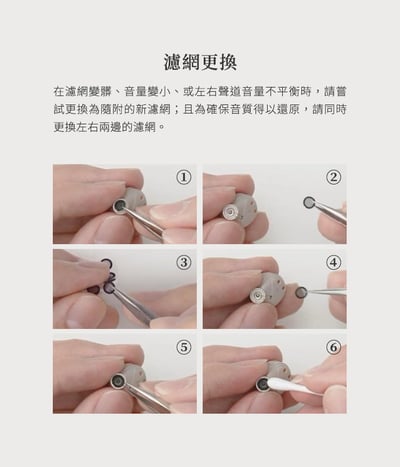 濾網更換

在濾網變髒、音量變小、或左右聲道音量不平衡時，請嘗試更換為隨附的新濾網；且為確保音質得以還原，請同時更換左右兩邊的濾網。

①

②

③

④

⑤

⑥