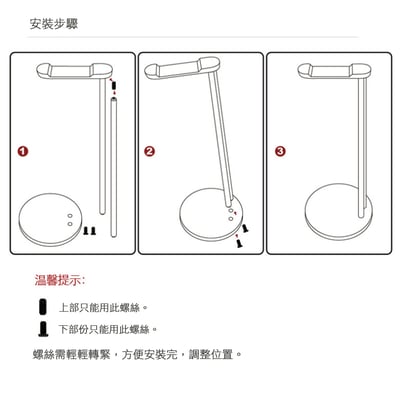 安裝步驟

1

2

3

溫馨提示:

上部只能用此螺絲。

下部份只能用此螺絲。

螺絲需輕輕轉緊，方便安裝完，調整位置。