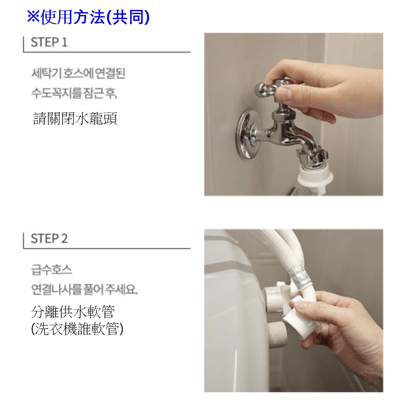 ※使用方法(共同)

STEP 1

세탁기 호스에 연결된 수도꼭지를 잠근 후,

請關閉水龍頭

STEP 2

급수호스 연결나사를 풀어 주세요.

分離供水軟管 (洗衣機誰軟管)