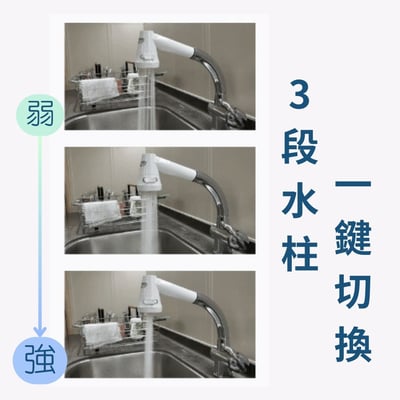 弱

強

3段水柱

一鍵切換