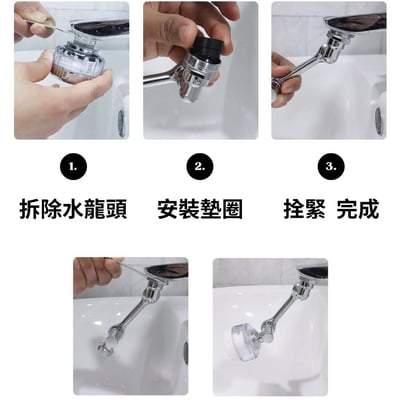 1.
拆除水龍頭

2.
安裝墊圈

3.
拴緊 完成