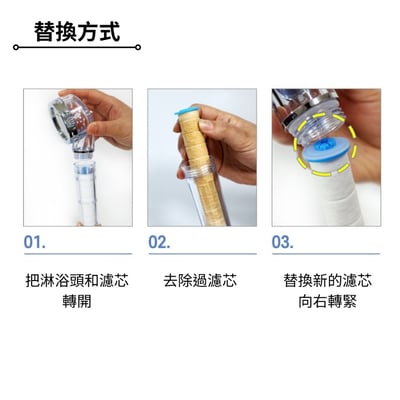 替換方式

01.

把淋浴頭和濾芯轉開

02.

去除過濾芯

03.

替換新的濾芯向右轉緊