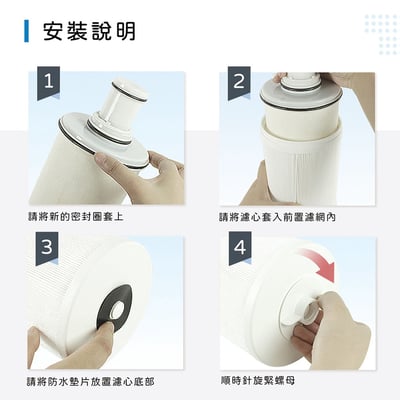 安裝說明

1

請將新的密封圈套上

2

請將濾心套入前置濾網內

3

請將防水墊片放置濾心底部

4

順時針旋緊螺母