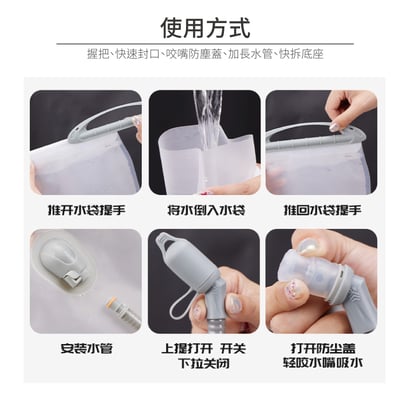 使用方式

握把、快速封口、咬嘴防塵蓋、加長水管、快拆底座

推开水袋提手

将水倒入水袋

推回水袋提手

安装水管

上提打开 开关
下拉关闭

打开防尘盖
轻咬水嘴吸水