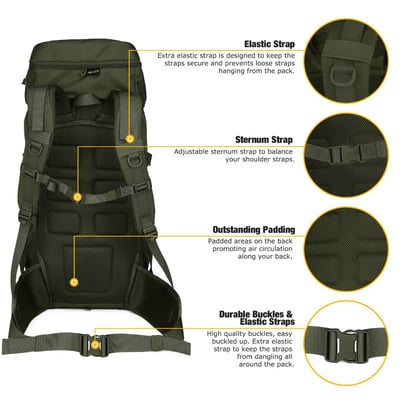 Elastic Strap

Extra elastic strap is designed to keep the straps secure and prevents loose straps hanging from the pack.

Sternum Strap

Adjustable sternum strap to balance your shoulder straps.

Outstanding Padding

Padded areas on the back promoting air circulation along your back.

Durable Buckles & Elastic Straps

High quality buckles, easy buckled up. Extra elastic strap to keep the straps from dangling all around the pack.