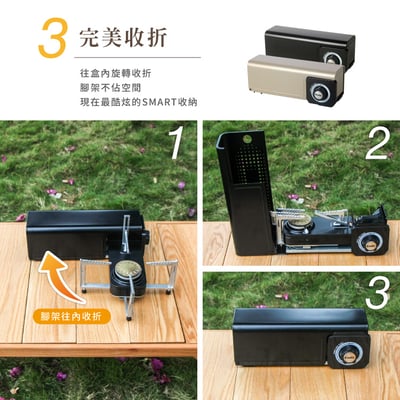 3 完美收折

往盒內旋轉收折
腳架不佔空間
現在最酷炫的SMART收納

1

腳架往內收折

2

3