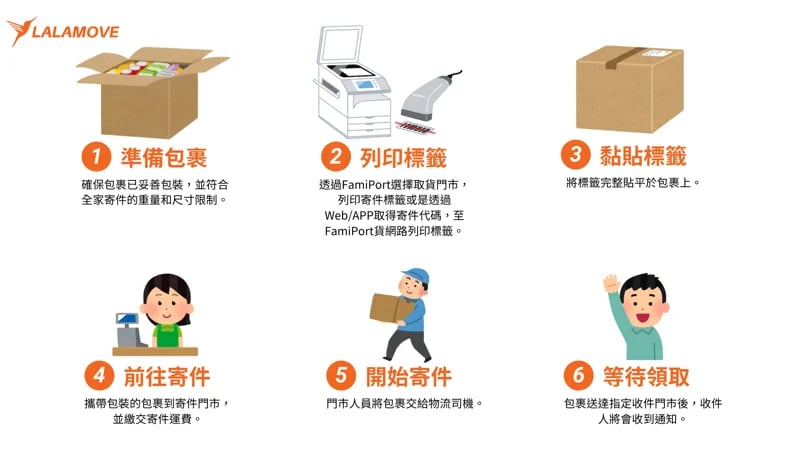 LALAMOVE

1 準備包裹

確保包裹已妥善包裝，並符合全家寄件的重量和尺寸限制。

2 列印標籤

透過FamiPort選擇取貨門市，列印寄件標籤或是透過Web/APP取得寄件代碼，至FamiPort貨網路列印標籤。

3 黏貼標籤

將標籤完整貼平於包裹上。

4 前往寄件

攜帶包裝的包裹到寄件門市，並繳交寄件運費。

5 開始寄件

門市人員將包裹交給物流司機。

6 等待領取

包裹送達指定收件門市後，收件人將會收到通知。