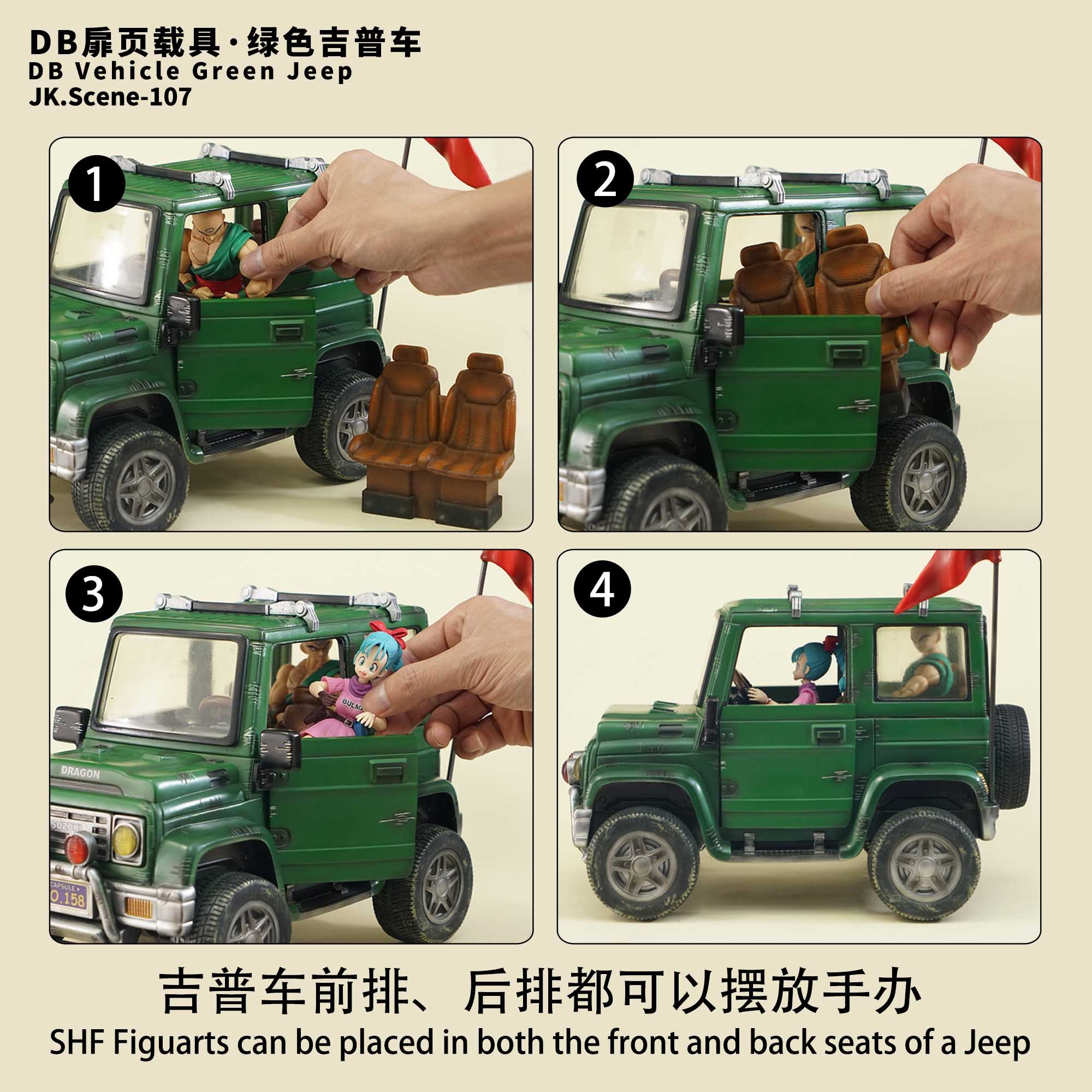 DB扉页载具·绿色吉普车
DB Vehicle Green Jeep
JK.Scene-107

1

2

3

BULMA

DRAGON

SUZUKI

CAPSULE
O.158

4

吉普车前排、后排都可以摆放手办
SHF Figuarts can be placed in both the front and back seats of a Jeep